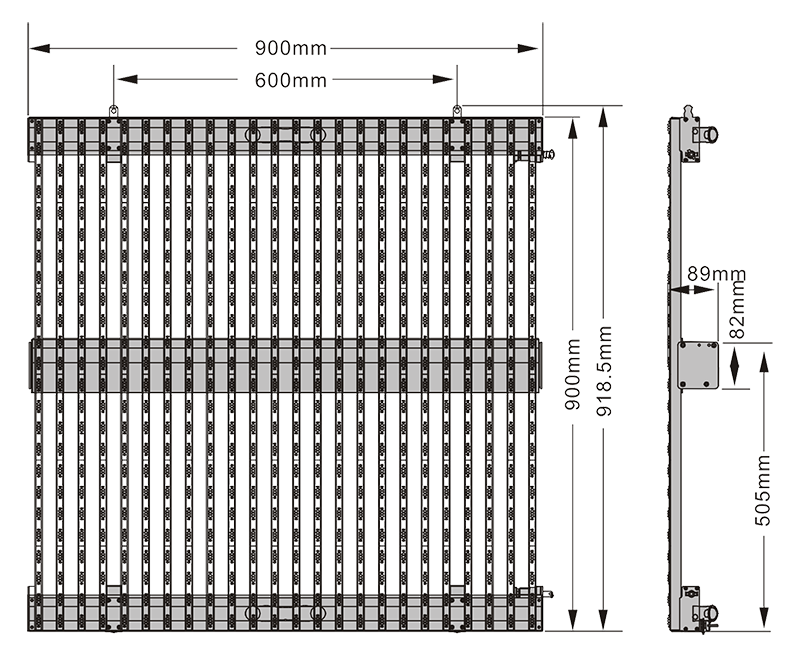 900mm
600mm
900mm
918.5mm
89mm
82mm
505mm